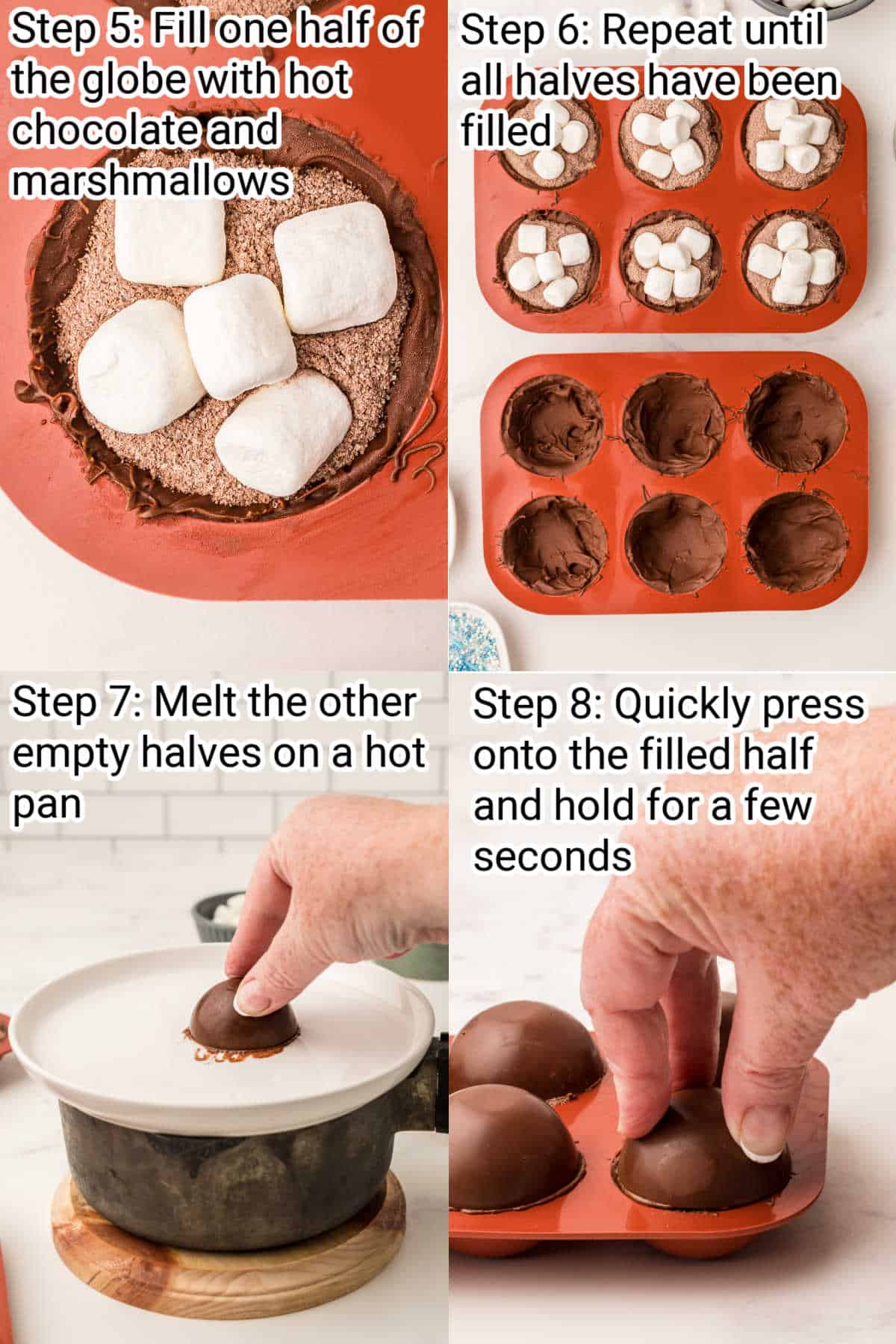 Step 5: Fill one half of the globe with hot chocolate and marshmallows

Step 6: Repeat until all halves have been filled

Step 7: Melt the other empty halves on a hot pan

Step 8: Quickly press onto the filled half and hold for a few seconds