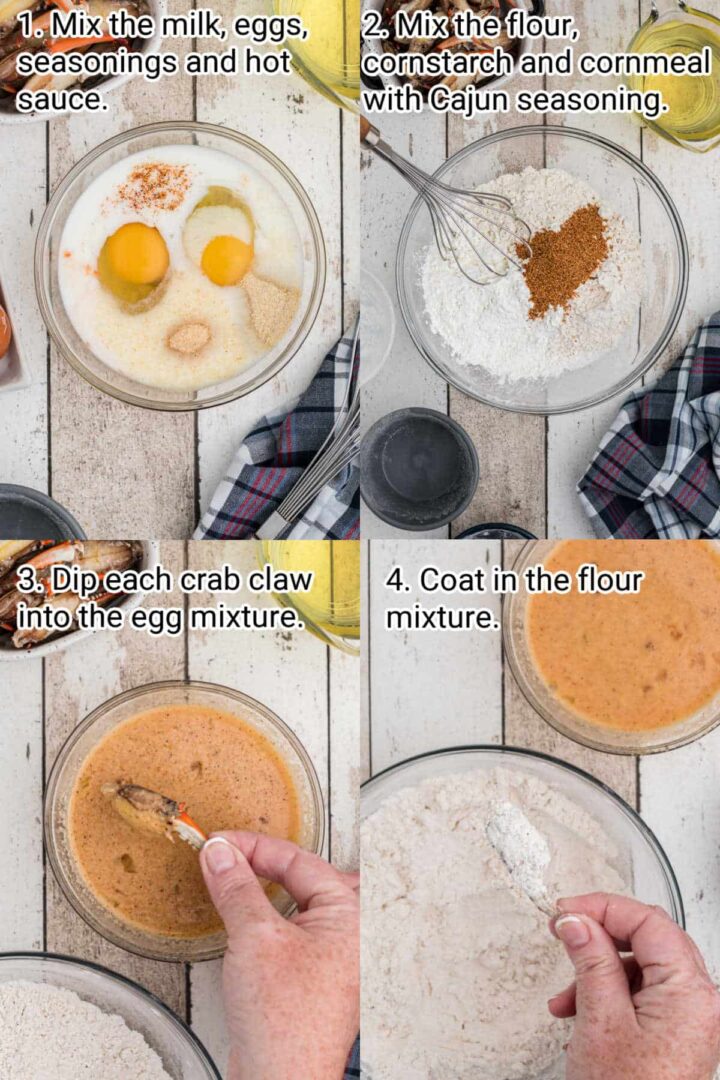 1. Mix the milk, eggs, seasonings and hot sauce.

2. Mix the flour, cornstarch and cornmeal with Cajun seasoning.

3. Dip each crab claw into the egg mixture.

4. Coat in the flour mixture.