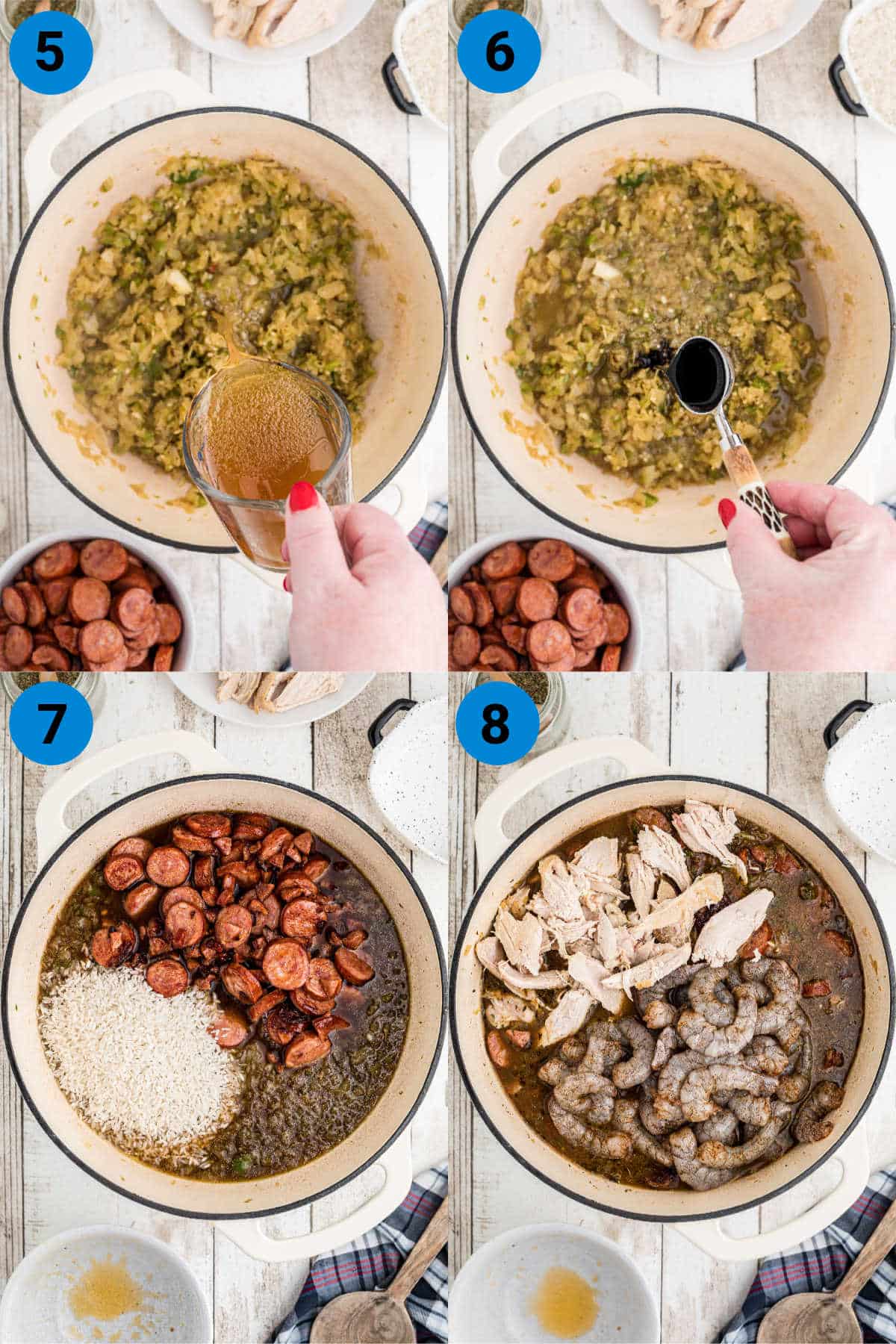 5

6

7

8